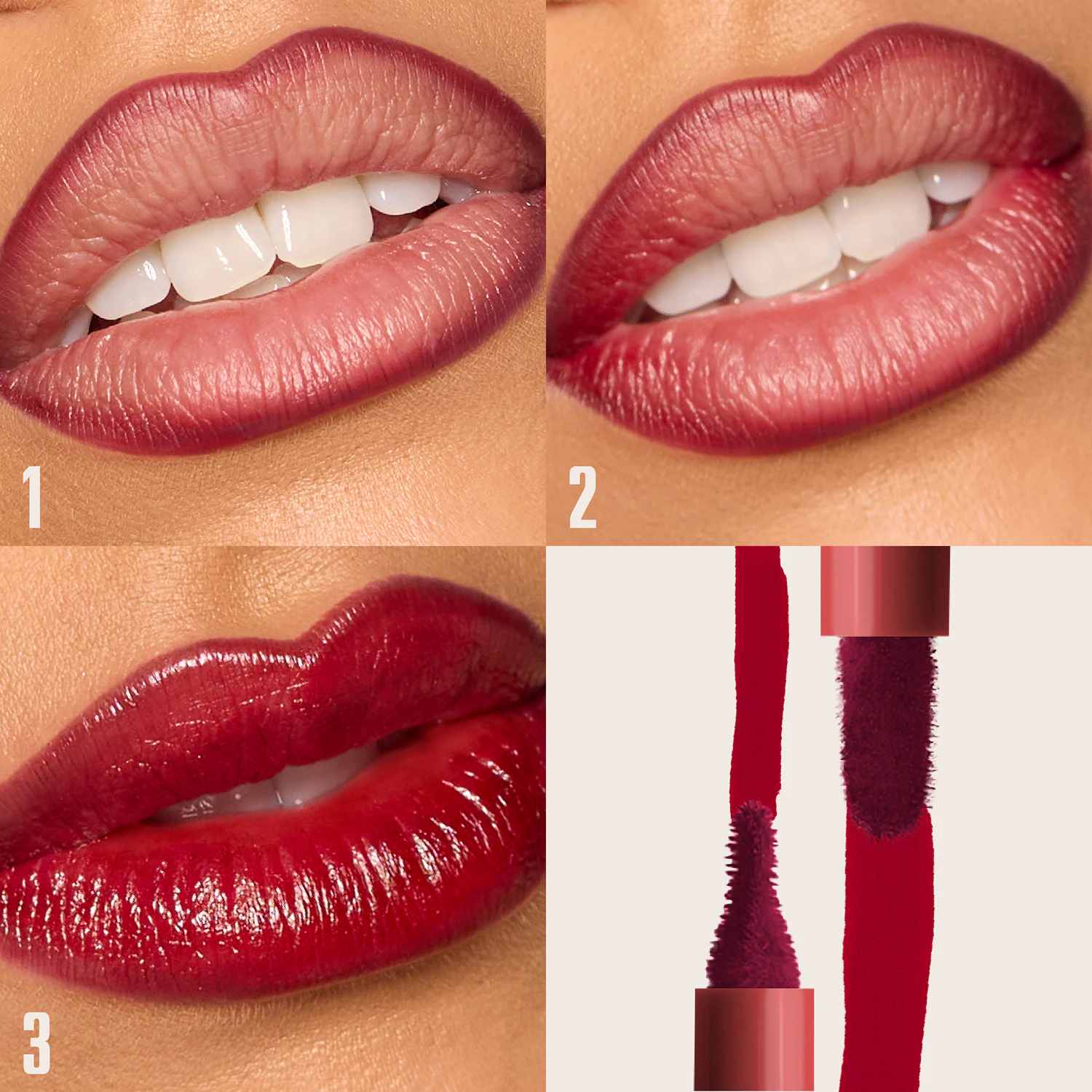 1

2

3